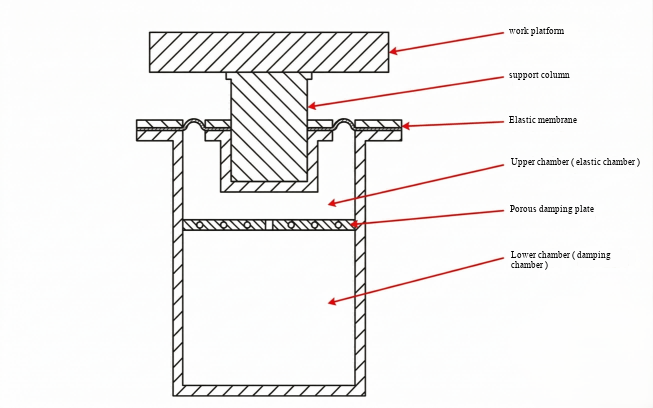 work platform

support column

Elastic membrane

Upper chamber ( elastic chamber )

Porous damping plate

Lower chamber ( damping chamber )